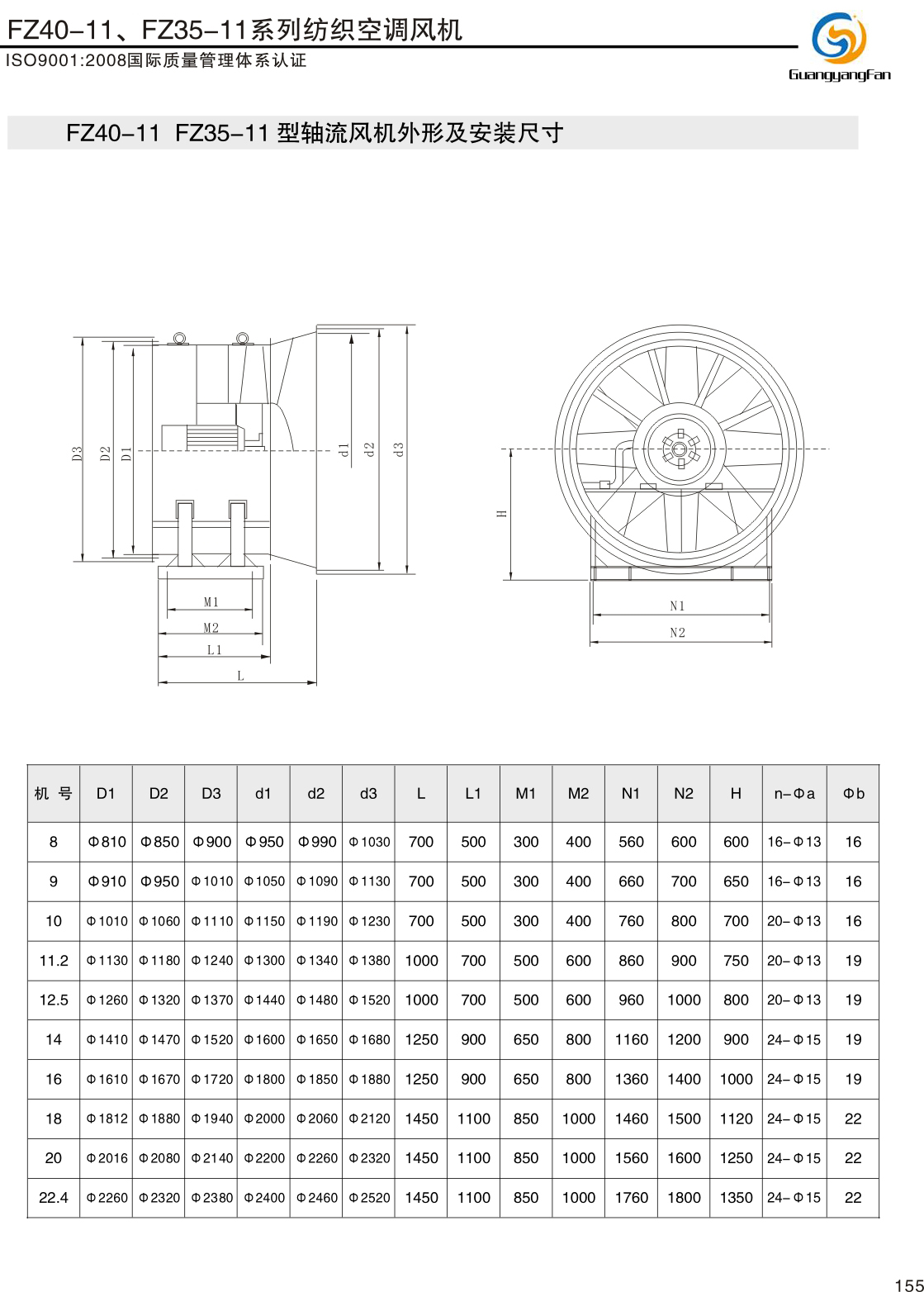 FZ40-11、FZ35-11系列纺织空调风机
ISO9001:2008国际质量管理体系认证

GuangyangFan

FZ40-11 FZ35-11 型轴流风机外形及安装尺寸

D3 D2 D1 d1 d2 d3

M1
M2
L1
L

H

N1
N2

| 机 号 | D1 | D2 | D3 | d1 | d2 | d3 | L | L1 | M1 | M2 | N1 | N2 | H | n-Φa | Φb |
|---|---|---|---|---|---|---|---|---|---|---|---|---|---|---|---|
| 8 | Φ810 | Φ850 | Φ900 | Φ950 | Φ990 | Φ1030 | 700 | 500 | 300 | 400 | 560 | 600 | 600 | 16-Φ13 | 16 |
| 9 | Φ910 | Φ950 | Φ1010 | Φ1050 | Φ1090 | Φ1130 | 700 | 500 | 300 | 400 | 660 | 700 | 650 | 16-Φ13 | 16 |
| 10 | Φ1010 | Φ1060 | Φ1110 | Φ1150 | Φ1190 | Φ1230 | 700 | 500 | 300 | 400 | 760 | 800 | 700 | 20-Φ13 | 16 |
| 11.2 | Φ1130 | Φ1180 | Φ1240 | Φ1300 | Φ1340 | Φ1380 | 1000 | 700 | 500 | 600 | 860 | 900 | 750 | 20-Φ13 | 19 |
| 12.5 | Φ1260 | Φ1320 | Φ1370 | Φ1440 | Φ1480 | Φ1520 | 1000 | 700 | 500 | 600 | 960 | 1000 | 800 | 20-Φ13 | 19 |
| 14 | Φ1410 | Φ1470 | Φ1520 | Φ1600 | Φ1650 | Φ1680 | 1250 | 900 | 650 | 800 | 1160 | 1200 | 900 | 24-Φ15 | 19 |
| 16 | Φ1610 | Φ1670 | Φ1720 | Φ1800 | Φ1850 | Φ1880 | 1250 | 900 | 650 | 800 | 1360 | 1400 | 1000 | 24-Φ15 | 19 |
| 18 | Φ1812 | Φ1880 | Φ1940 | Φ2000 | Φ2060 | Φ2120 | 1450 | 1100 | 850 | 1000 | 1460 | 1500 | 1120 | 24-Φ15 | 22 |
| 20 | Φ2016 | Φ2080 | Φ2140 | Φ2200 | Φ2260 | Φ2320 | 1450 | 1100 | 850 | 1000 | 1560 | 1600 | 1250 | 24-Φ15 | 22 |
| 22.4 | Φ2260 | Φ2320 | Φ2380 | Φ2400 | Φ2460 | Φ2520 | 1450 | 1100 | 850 | 1000 | 1760 | 1800 | 1350 | 24-Φ15 | 22 |

155